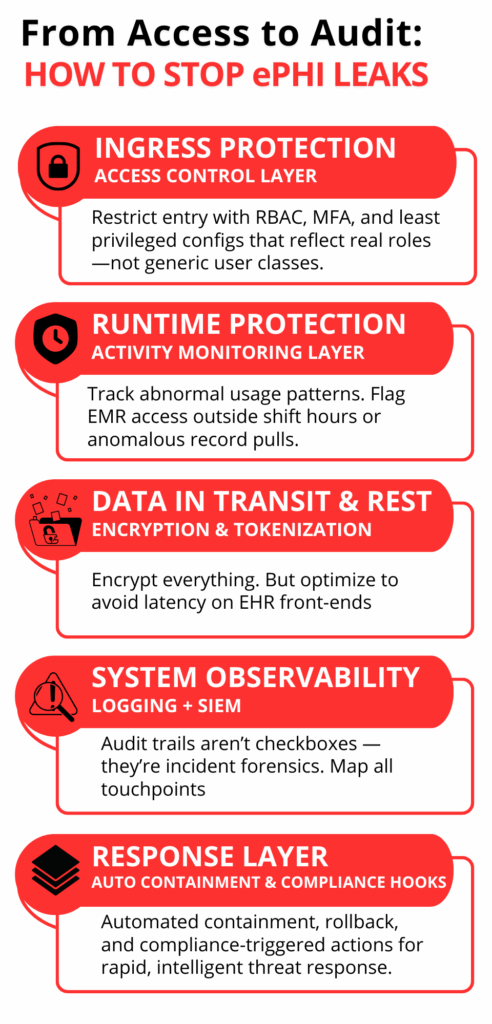 From Access to Audit:
HOW TO STOP ePHI LEAKS

INGRESS PROTECTION
ACCESS CONTROL LAYER

Restrict entry with RBAC, MFA, and least privileged configs that reflect real roles —not generic user classes.

RUNTIME PROTECTION
ACTIVITY MONITORING LAYER

Track abnormal usage patterns. Flag EMR access outside shift hours or anomalous record pulls.

DATA IN TRANSIT & REST
ENCRYPTION & TOKENIZATION

Encrypt everything. But optimize to avoid latency on EHR front-ends

SYSTEM OBSERVABILITY
LOGGING + SIEM

Audit trails aren't checkboxes — they're incident forensics. Map all touchpoints

RESPONSE LAYER
AUTO CONTAINMENT & COMPLIANCE HOOKS

Automated containment, rollback, and compliance-triggered actions for rapid, intelligent threat response.